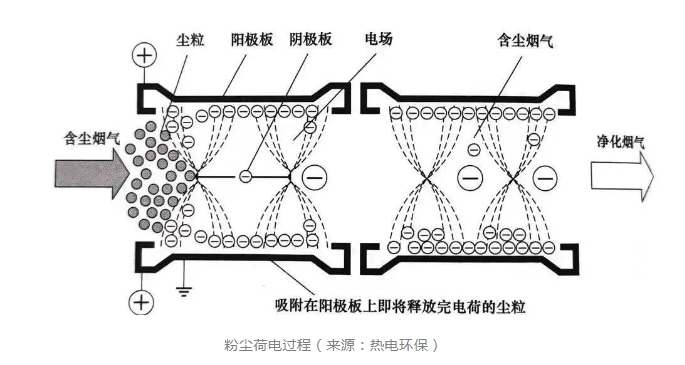 尘粒 阳极板 阴极板 电场 含尘烟气

含尘烟气

净化烟气

吸附在阳极板上即将释放完电荷的尘粒

粉尘荷电过程（来源：热电环保）